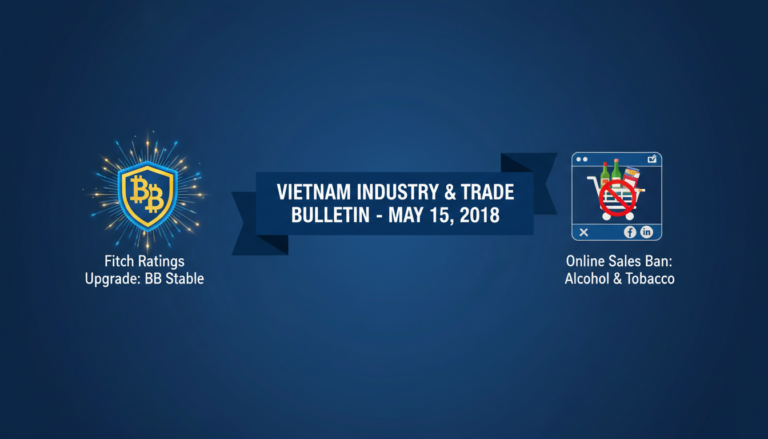 BB

Fitch Ratings
Upgrade: BB Stable

VIETNAM INDUSTRY & TRADE
BULLETIN - MAY 15, 2018

Online Sales Ban:
Alcohol & Tobacco